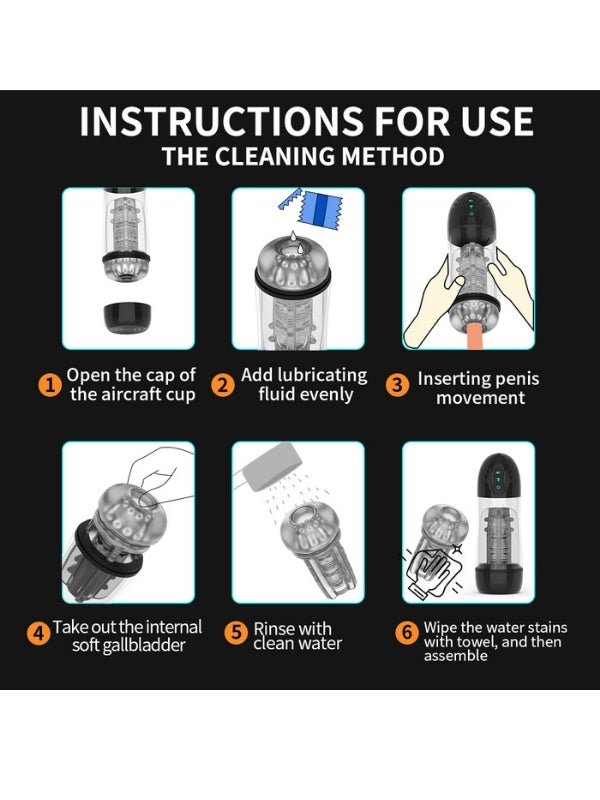 INSTRUCTIONS FOR USE
THE CLEANING METHOD

1 Open the cap of the aircraft cup

2 Add lubricating fluid evenly

3 Inserting penis movement

4 Take out the internal soft gallbladder

5 Rinse with clean water

6 Wipe the water stains with towel, and then assemble